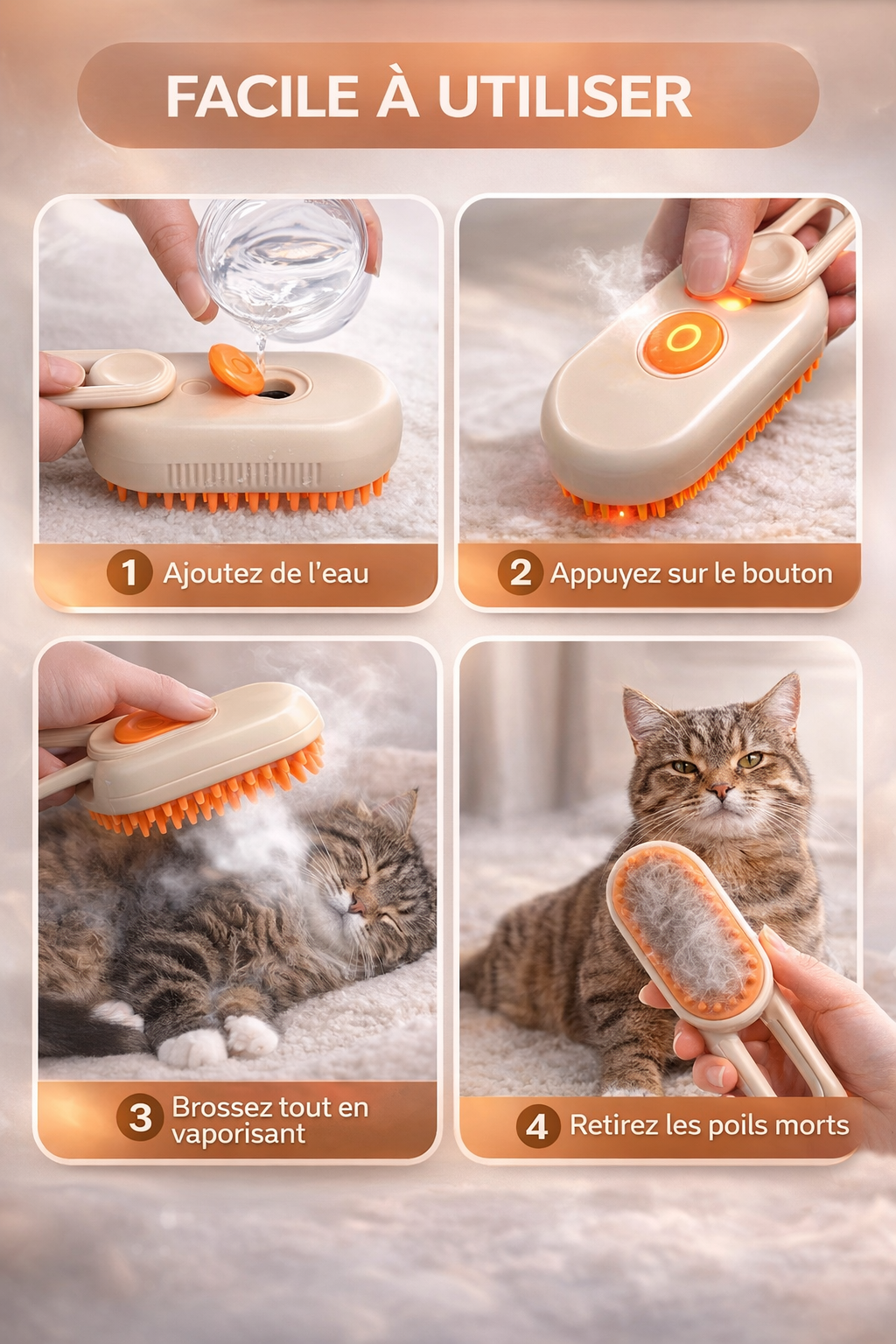 FACILE À UTILISER

1 Ajoutez de l'eau

2 Appuyez sur le bouton

3 Brossez tout en vaporisant

4 Retirez les poils morts